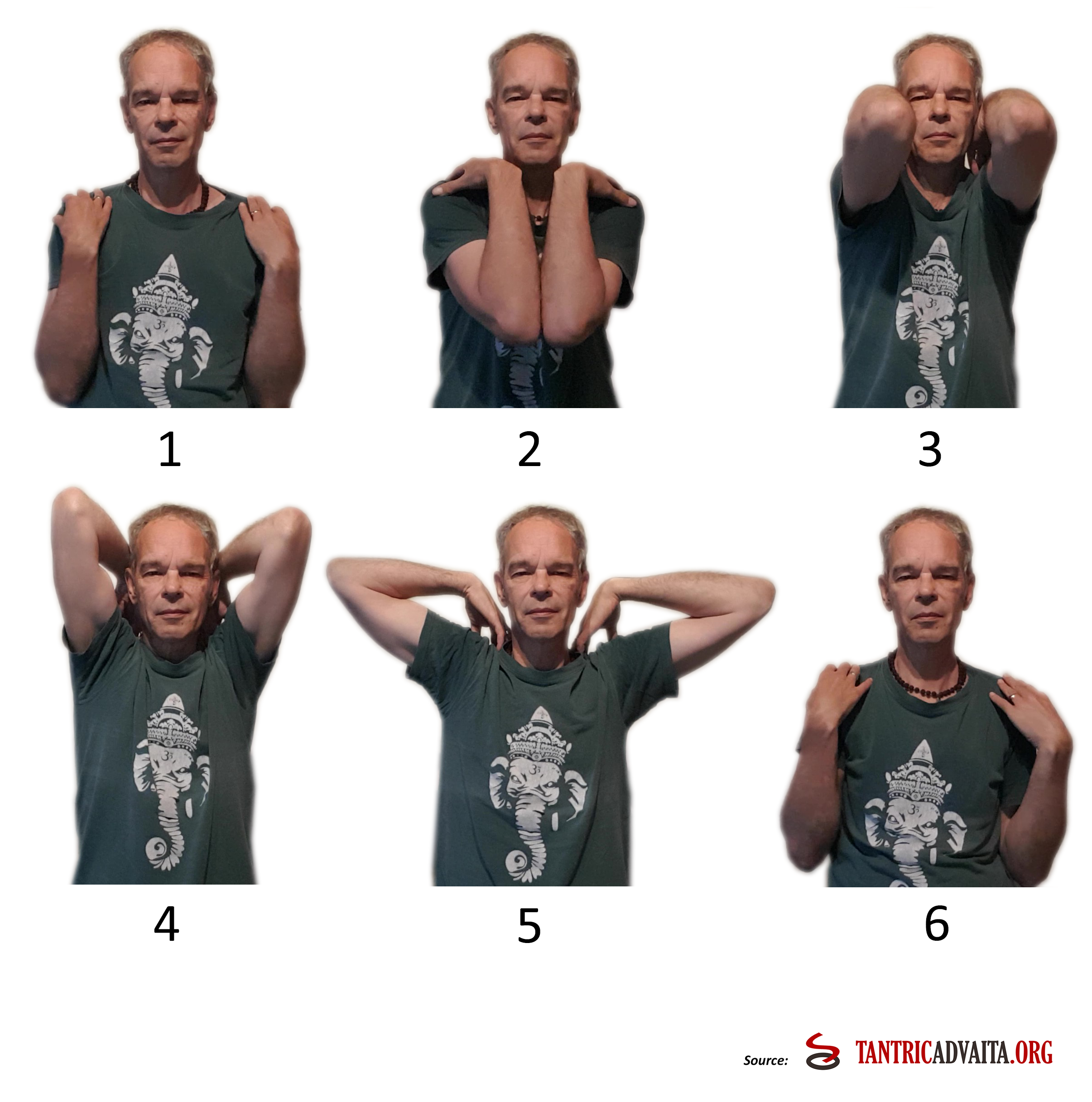 1

2

3

4

5

6

Source: TANTRICADVAITA.ORG